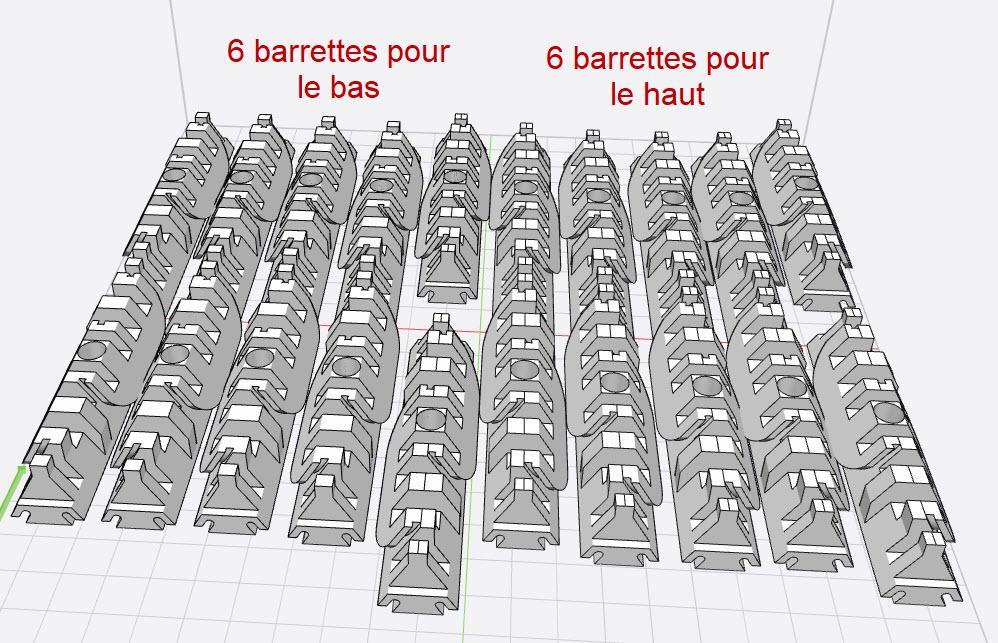 6 barrettes pour le bas

6 barrettes pour le haut